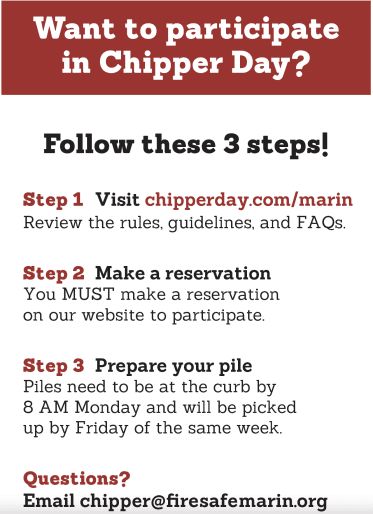 Want to participate in Chipper Day?

Follow these 3 steps!

Step 1 Visit chipperday.com/marin
Review the rules, guidelines, and FAQs.

Step 2 Make a reservation
You MUST make a reservation on our website to participate.

Step 3 Prepare your pile
Piles need to be at the curb by 8 AM Monday and will be picked up by Friday of the same week.

Questions?
Email chipper@firesafemarin.org