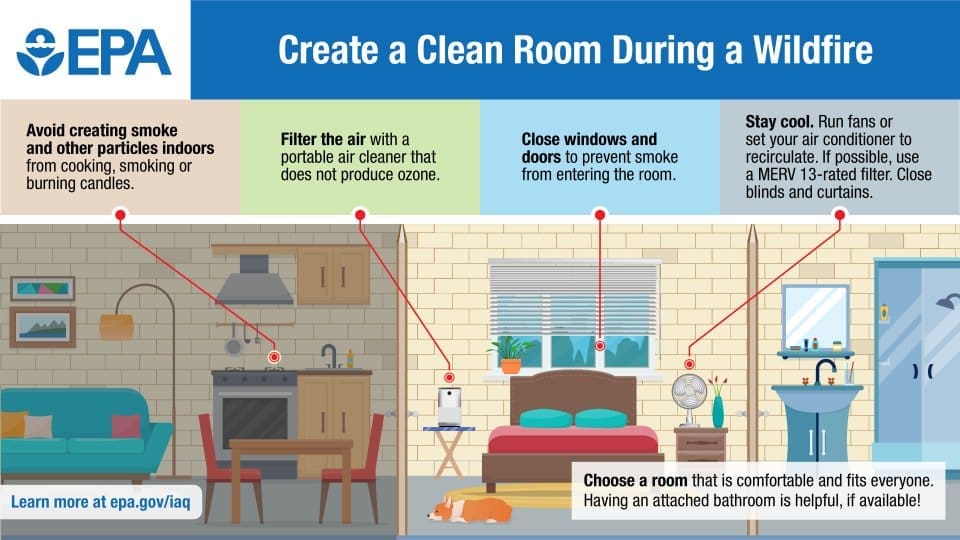 EPA

Create a Clean Room During a Wildfire

Avoid creating smoke and other particles indoors from cooking, smoking or burning candles.

Filter the air with a portable air cleaner that does not produce ozone.

Close windows and doors to prevent smoke from entering the room.

Stay cool. Run fans or set your air conditioner to recirculate. If possible, use a MERV 13-rated filter. Close blinds and curtains.

Learn more at epa.gov/iaq

Choose a room that is comfortable and fits everyone. Having an attached bathroom is helpful, if available!